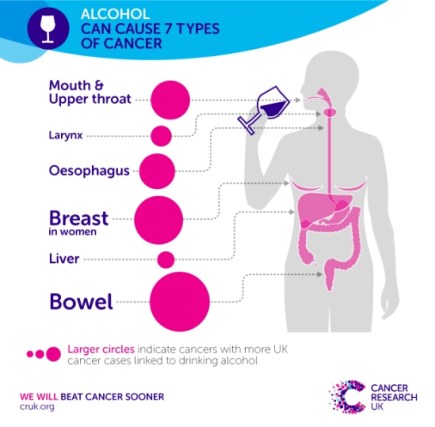 ALCOHOL
CAN CAUSE 7 TYPES OF CANCER

Mouth & Upper throat

Larynx

Oesophagus

Breast
in women

Liver

Bowel

Larger circles indicate cancers with more UK cancer cases linked to drinking alcohol

WE WILL BEAT CANCER SOONER
cruk.org

CANCER RESEARCH UK